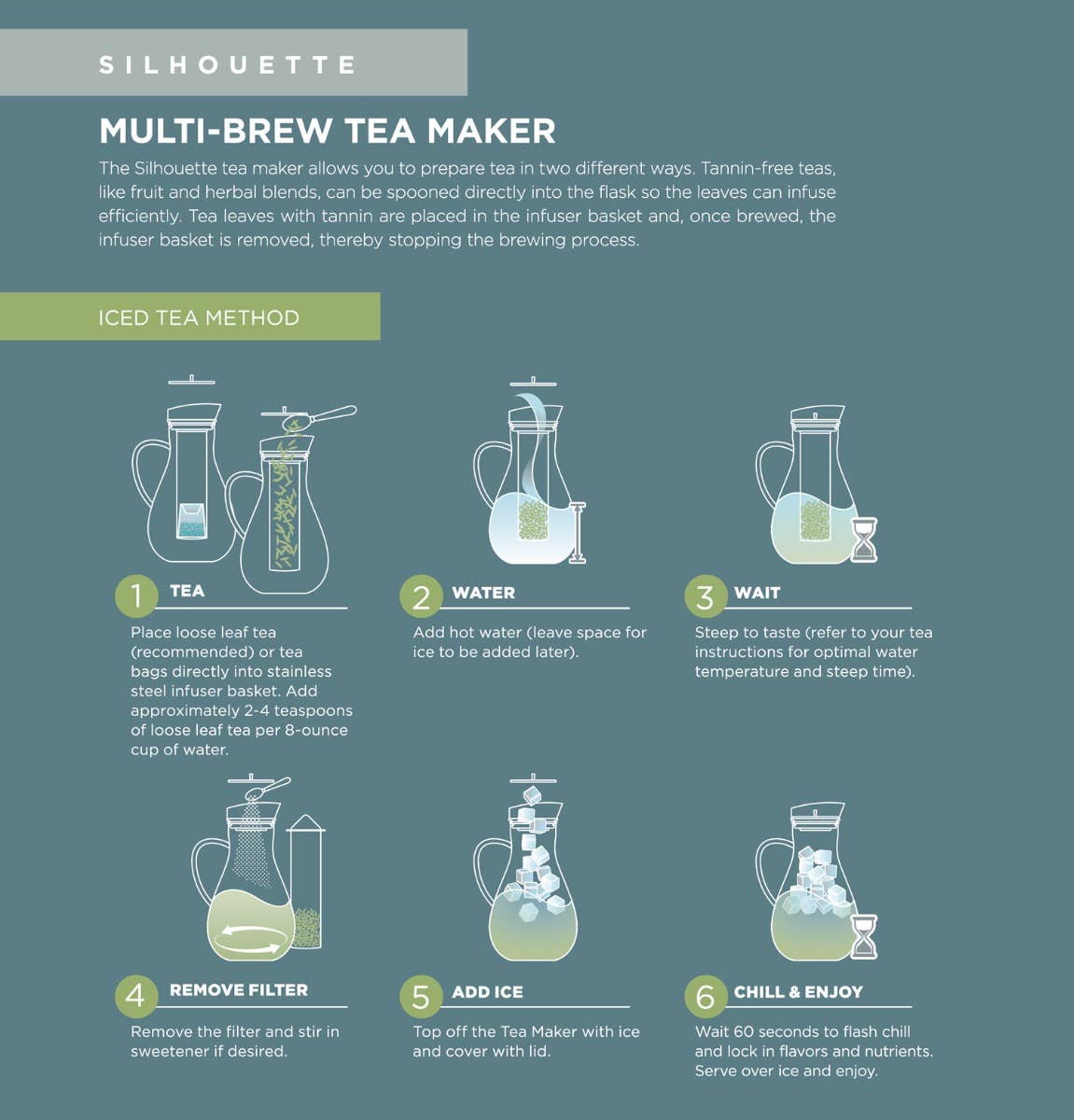 SILHOUETTE

MULTI-BREW TEA MAKER

The Silhouette tea maker allows you to prepare tea in two different ways. Tannin-free teas, like fruit and herbal blends, can be spooned directly into the flask so the leaves can infuse efficiently. Tea leaves with tannin are placed in the infuser basket and, once brewed, the infuser basket is removed, thereby stopping the brewing process.

ICED TEA METHOD

1 TEA

Place loose leaf tea (recommended) or tea bags directly into stainless steel infuser basket. Add approximately 2-4 teaspoons of loose leaf tea per 8-ounce cup of water.

2 WATER

Add hot water (leave space for ice to be added later).

3 WAIT

Steep to taste (refer to your tea instructions for optimal water temperature and steep time).

4 REMOVE FILTER

Remove the filter and stir in sweetener if desired.

5 ADD ICE

Top off the Tea Maker with ice and cover with lid.

6 CHILL & ENJOY

Wait 60 seconds to flash chill and lock in flavors and nutrients. Serve over ice and enjoy.