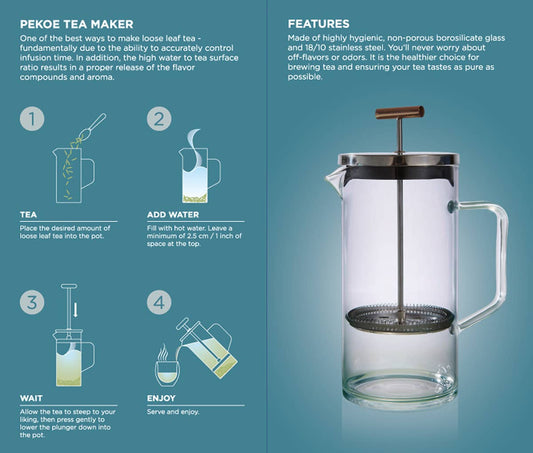 PEKOE TEA MAKER

One of the best ways to make loose leaf tea - fundamentally due to the ability to accurately control infusion time. In addition, the high water to tea surface ratio results in a proper release of the flavor compounds and aroma.

1

TEA

Place the desired amount of loose leaf tea into the pot.

2

ADD WATER

Fill with hot water. Leave a minimum of 2.5 cm / 1 inch of space at the top.

3

WAIT

Allow the tea to steep to your liking, then press gently to lower the plunger down into the pot.

4

ENJOY

Serve and enjoy.

FEATURES

Made of highly hygienic, non-porous borosilicate glass and 18/10 stainless steel. You'll never worry about off-flavors or odors. It is the healthier choice for brewing tea and ensuring your tea tastes as pure as possible.